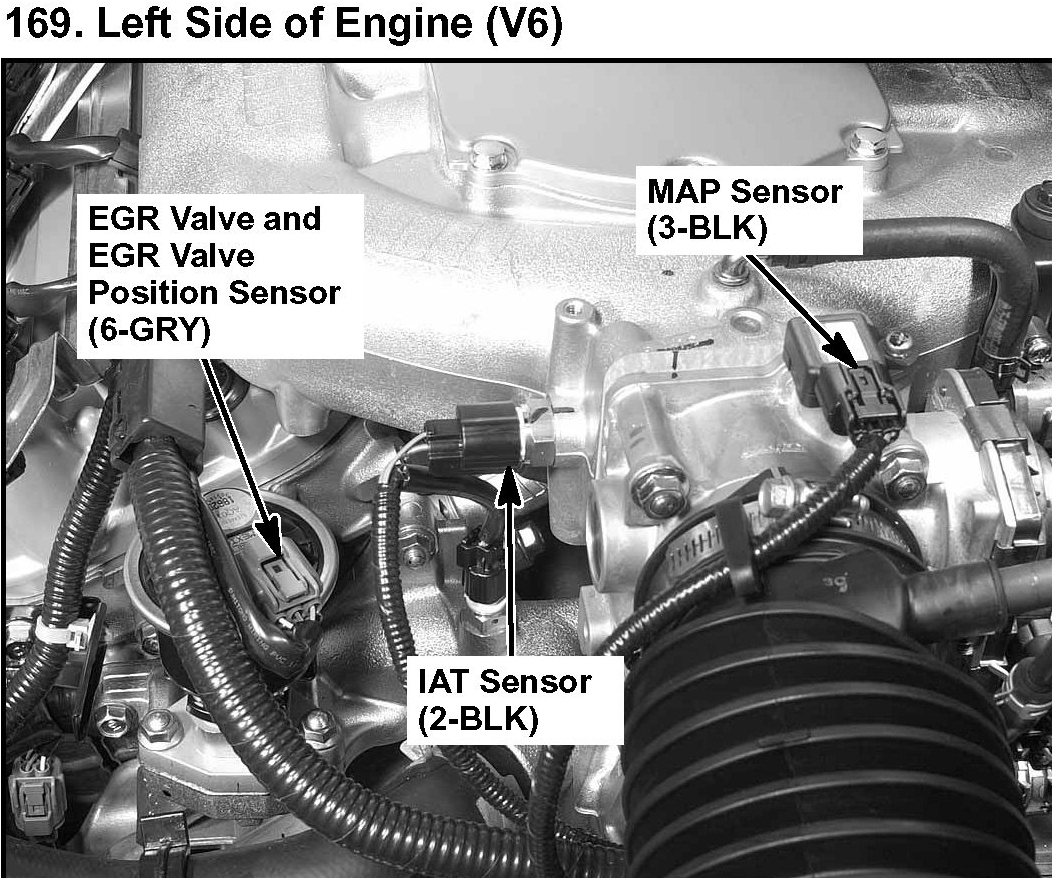 169. Left Side of Engine (V6)

EGR Valve and EGR Valve Position Sensor (6-GRY)

MAP Sensor (3-BLK)

IAT Sensor (2-BLK)