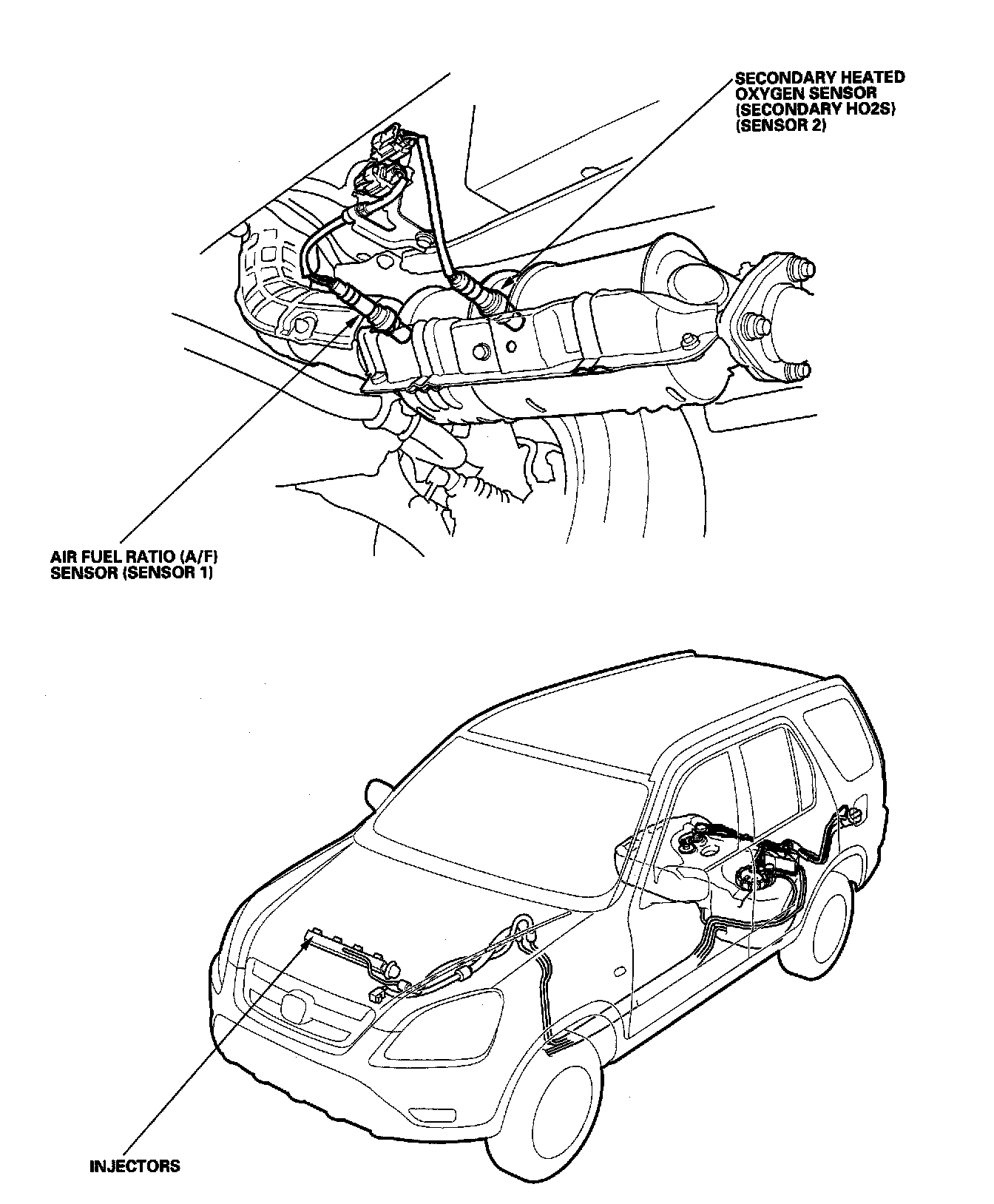 SECONDARY HEATED OXYGEN SENSOR (SECONDARY HO2S) (SENSOR 2)

AIR FUEL RATIO (A/F) SENSOR (SENSOR 1)

INJECTORS