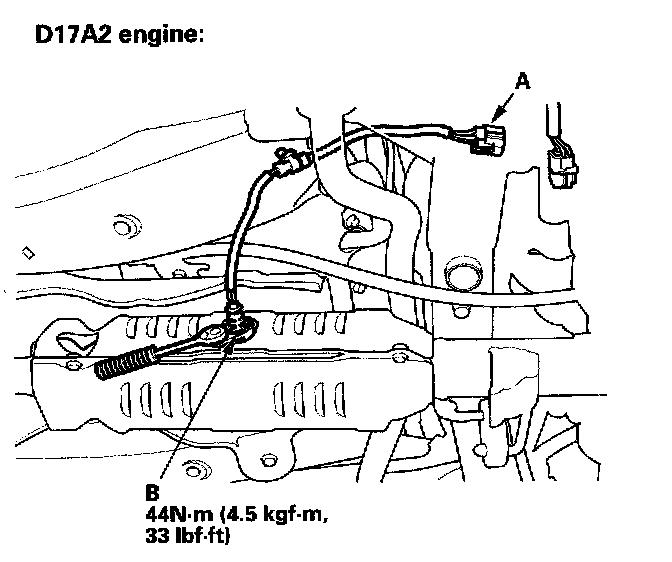 D17A2 engine:

A

B
44N·m (4.5 kgf·m,
33 lbf·ft)