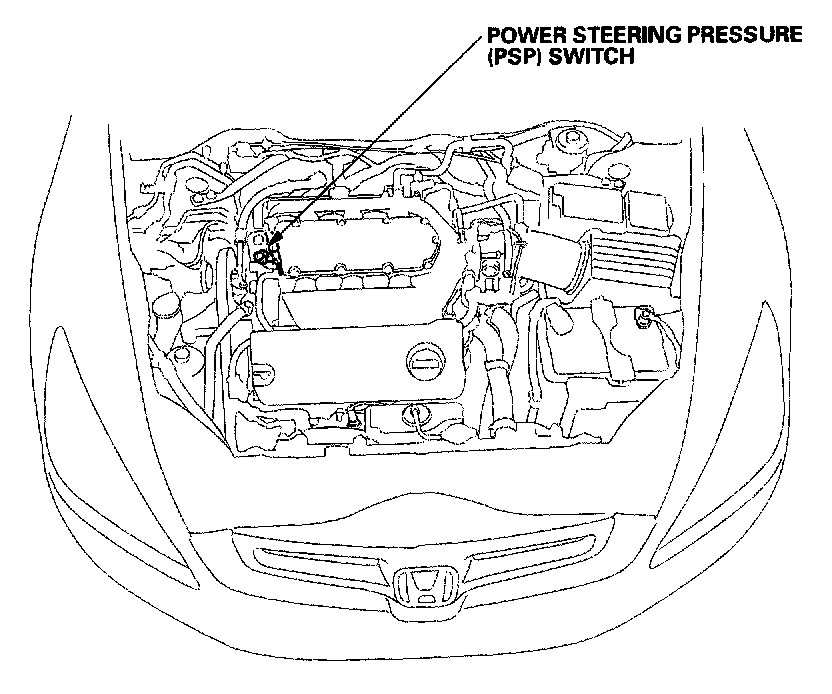 POWER STEERING PRESSURE (PSP) SWITCH