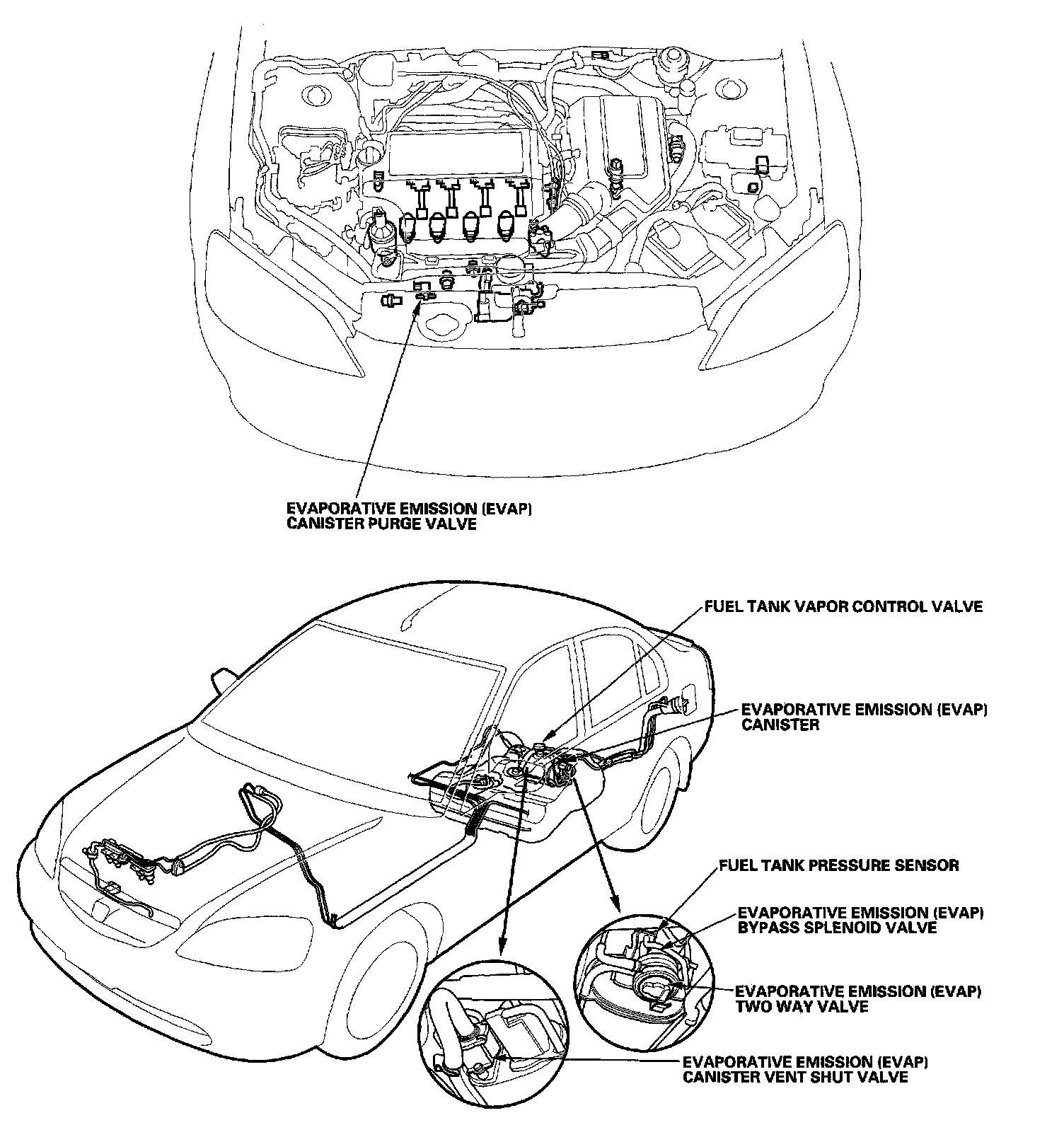 EVAPORATIVE EMISSION (EVAP) CANISTER PURGE VALVE

FUEL TANK VAPOR CONTROL VALVE

EVAPORATIVE EMISSION (EVAP) CANISTER

FUEL TANK PRESSURE SENSOR

EVAPORATIVE EMISSION (EVAP) BYPASS SPLENOID VALVE

EVAPORATIVE EMISSION (EVAP) TWO WAY VALVE

EVAPORATIVE EMISSION (EVAP) CANISTER VENT SHUT VALVE