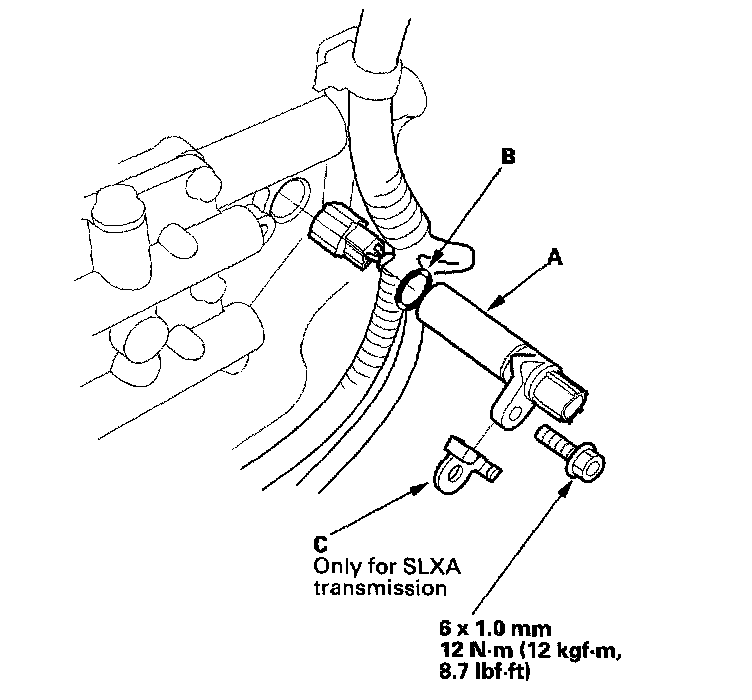 B

A

C
Only for SLXA transmission

6 x 1.0 mm
12 N·m (12 kgf·m, 8.7 lbf·ft)