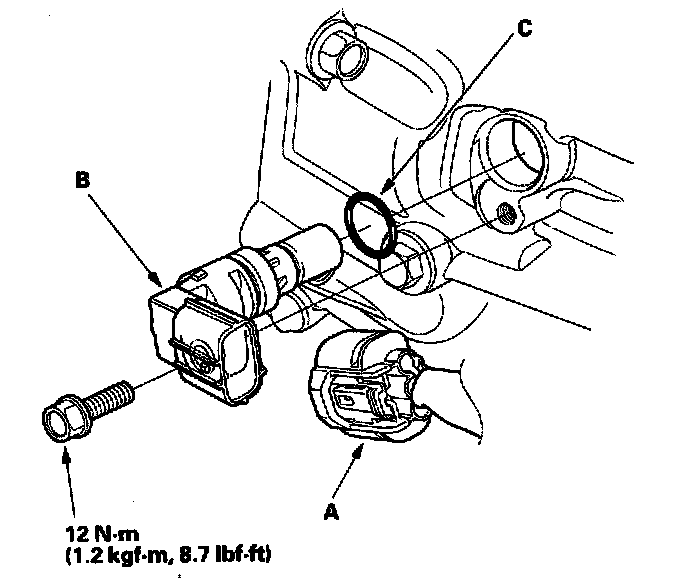 C

B

A

12 N·m
(1.2 kgf·m, 8.7 lbf·ft)