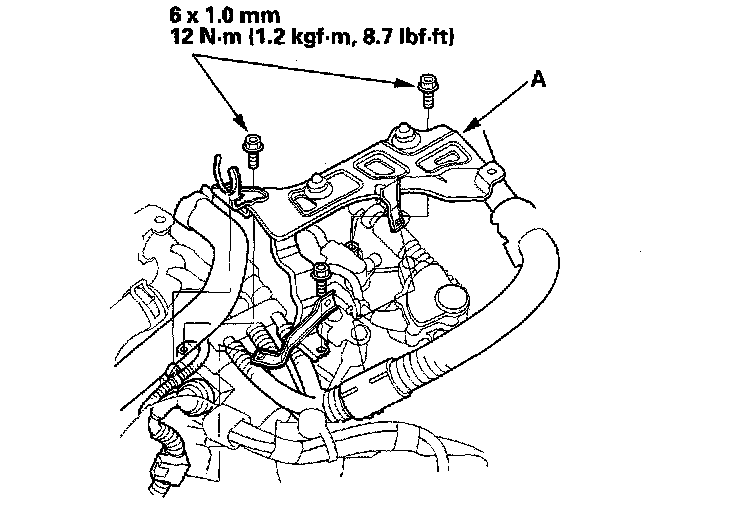 6 x 1.0 mm
12 N·m (1.2 kgf·m, 8.7 lbf·ft)

A