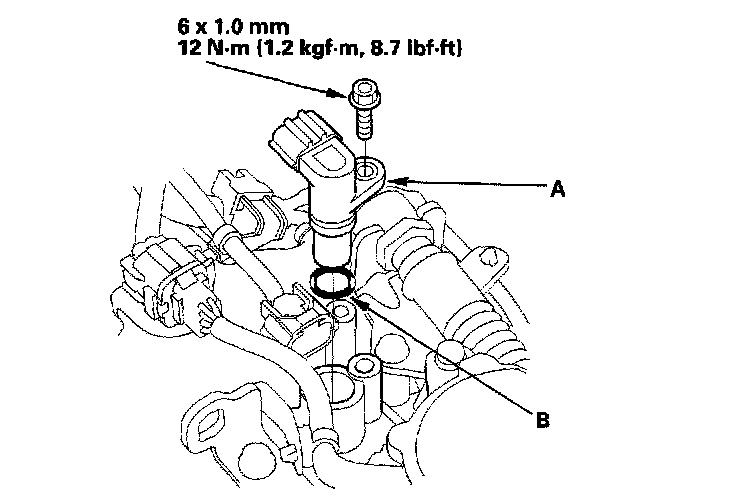 6 x 1.0 mm
12 N·m (1.2 kgf·m, 8.7 lbf·ft)

A

B