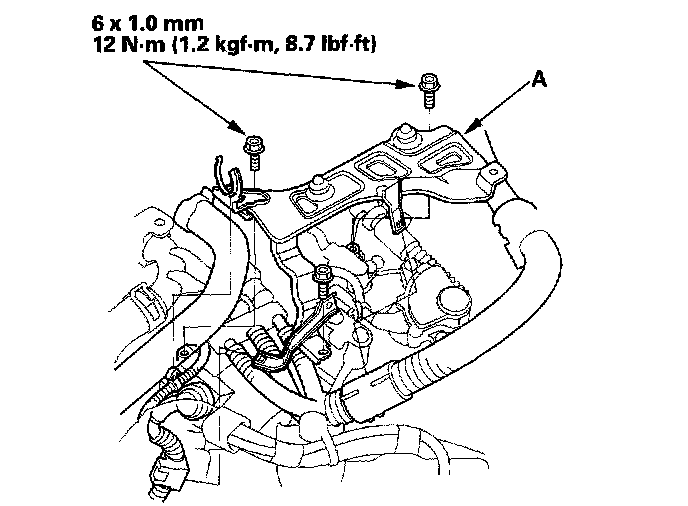 6 x 1.0 mm
12 N·m (1.2 kgf·m, 8.7 lbf·ft)

A