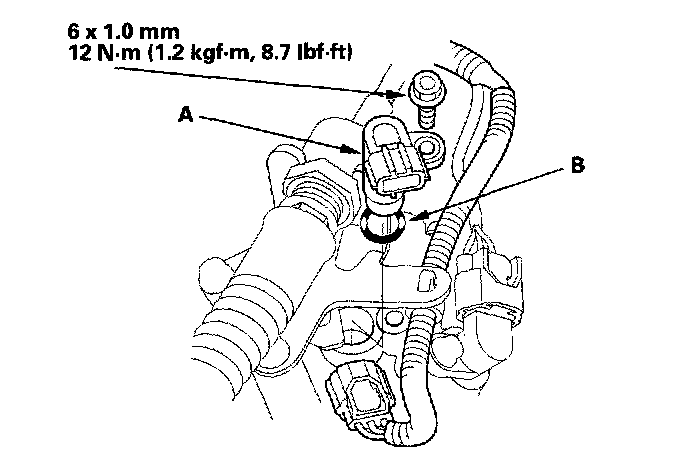 6 x 1.0 mm
12 N·m (1.2 kgf·m, 8.7 lbf·ft)

A

B