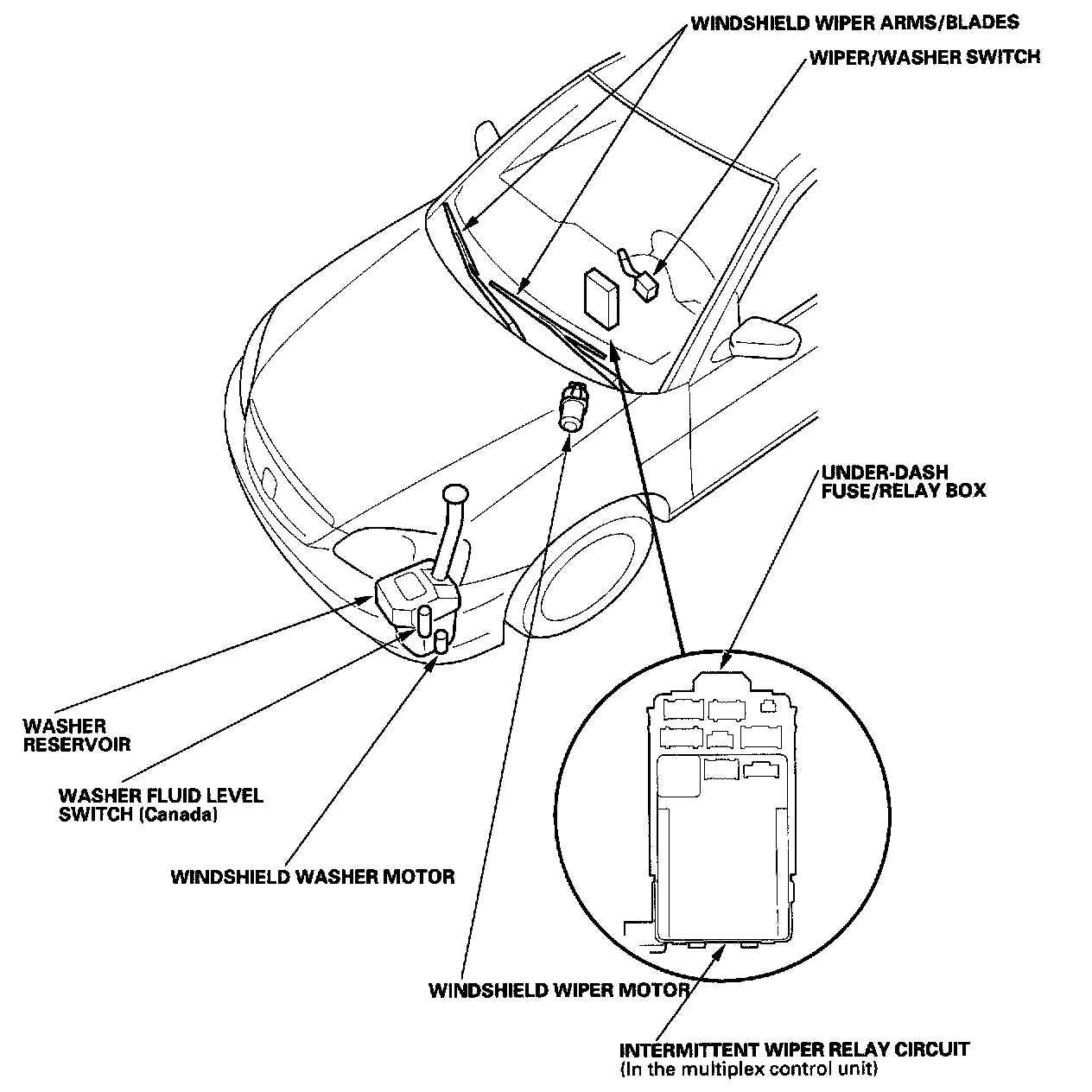 WINDSHIELD WIPER ARMS/BLADES

WIPER/WASHER SWITCH

UNDER-DASH FUSE/RELAY BOX

WASHER RESERVOIR

WASHER FLUID LEVEL SWITCH (Canada)

WINDSHIELD WASHER MOTOR

WINDSHIELD WIPER MOTOR

INTERMITTENT WIPER RELAY CIRCUIT
(In the multiplex control unit)