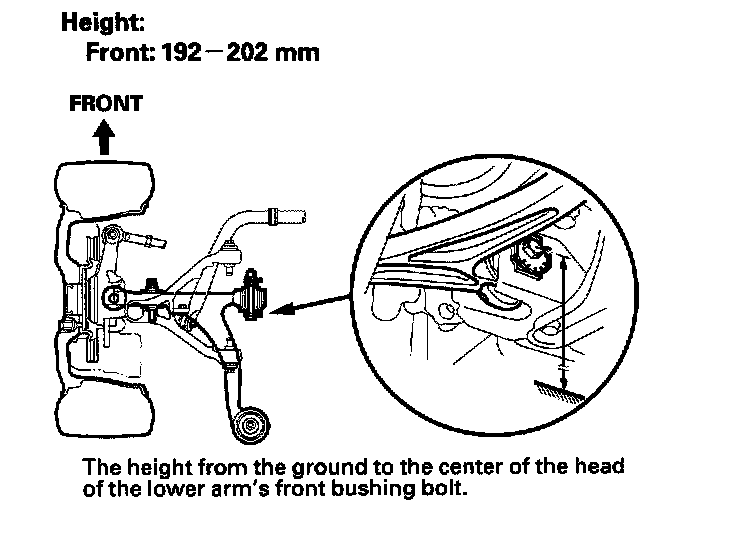 Height:
Front: 192 – 202 mm

FRONT

The height from the ground to the center of the head of the lower arm's front bushing bolt.