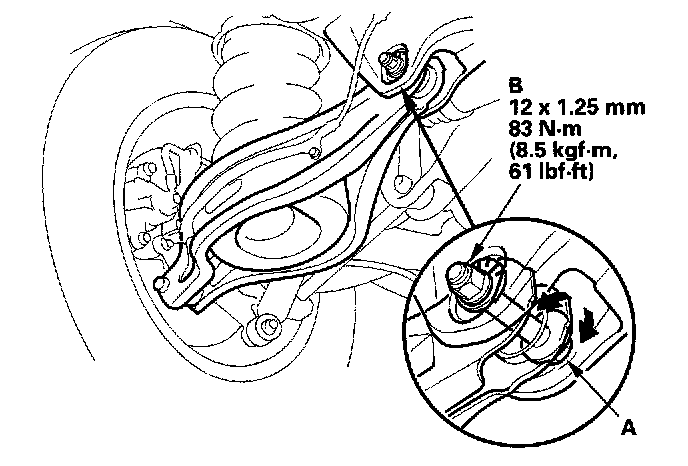 B
12 x 1.25 mm
83 N·m
(8.5 kgf·m,
61 lbf·ft)

A