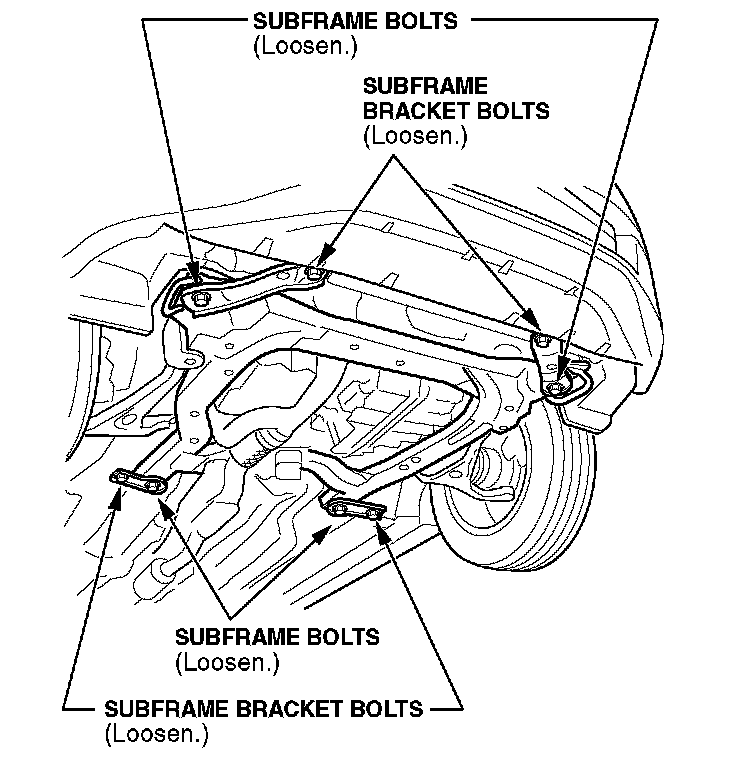 SUBFRAME BOLTS
(Loosen.)

SUBFRAME BRACKET BOLTS
(Loosen.)

SUBFRAME BOLTS
(Loosen.)

SUBFRAME BRACKET BOLTS
(Loosen.)