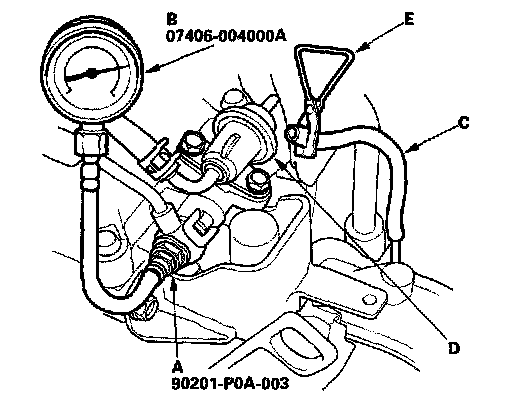 B
07406-004000A

E

C

D

A
90201-P0A-003