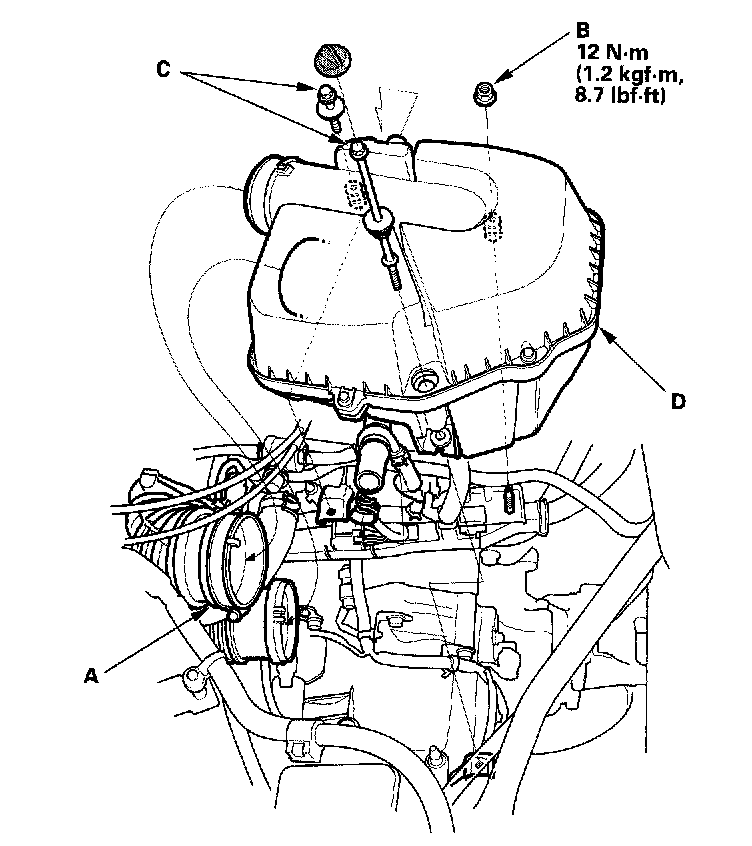 C

B
12 N·m
(1.2 kgf·m,
8.7 lbf·ft)

D

A