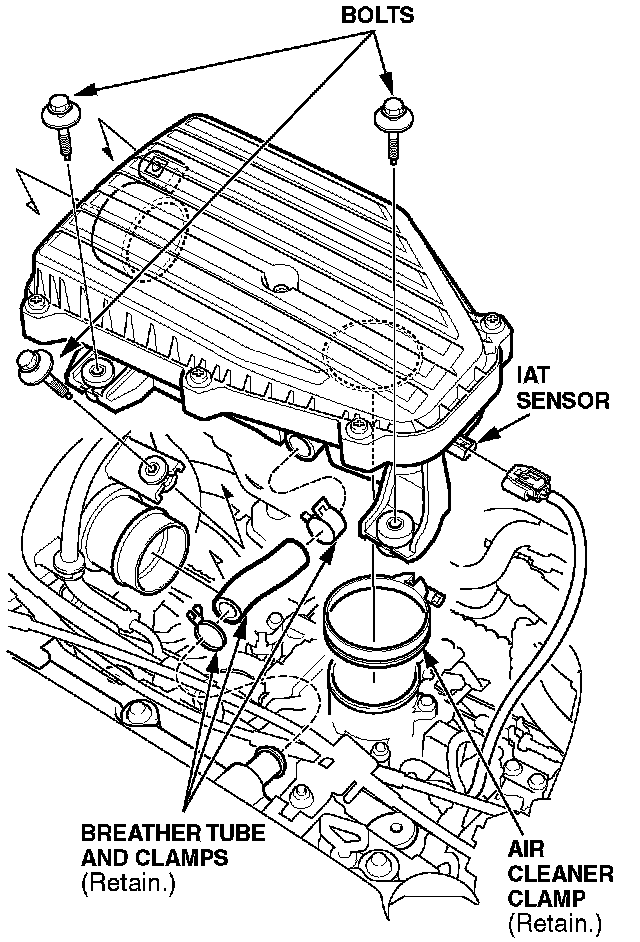 BOLTS

IAT SENSOR

BREATHER TUBE AND CLAMPS
(Retain.)

AIR CLEANER CLAMP
(Retain.)