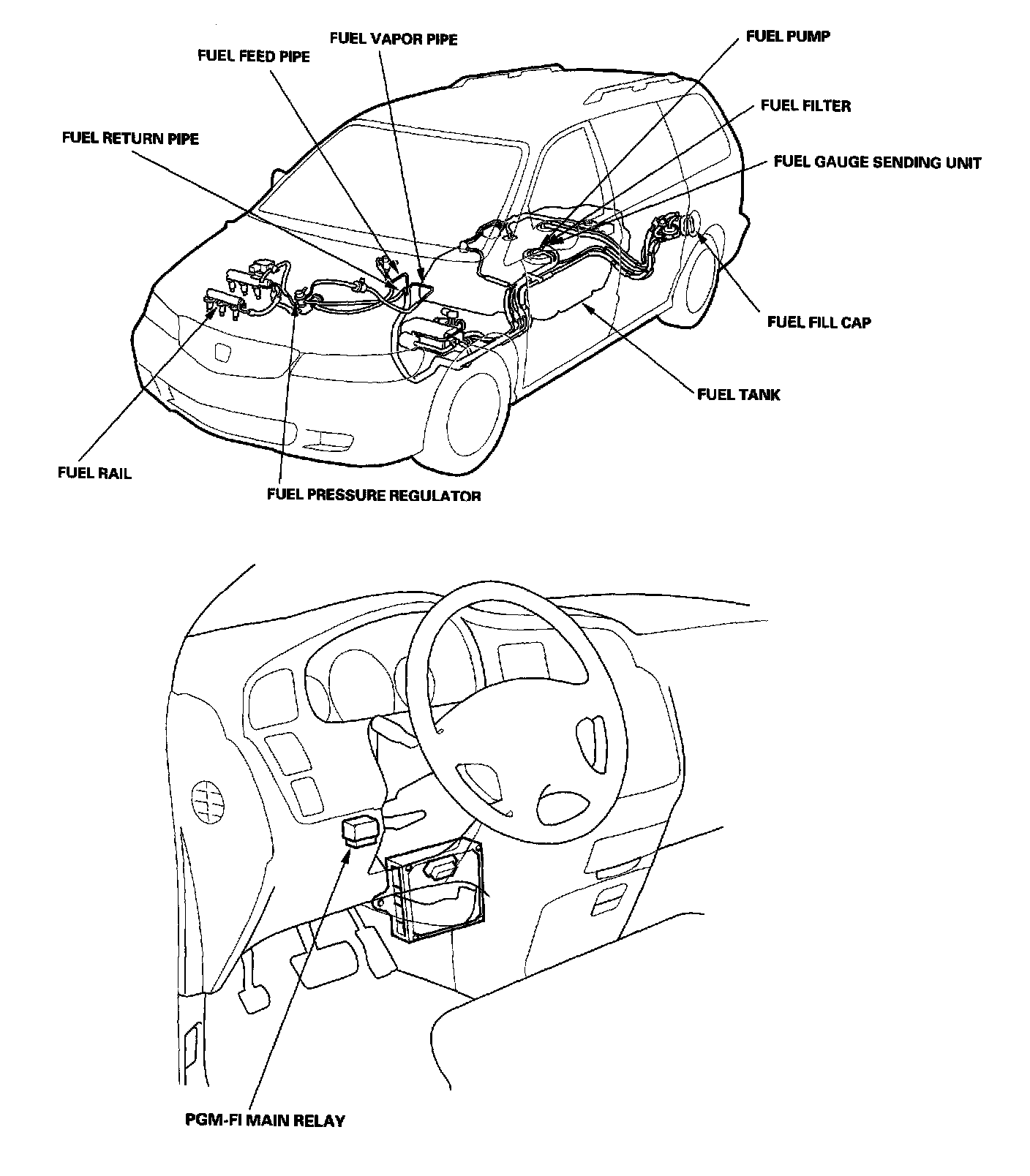 FUEL VAPOR PIPE
FUEL FEED PIPE
FUEL PUMP
FUEL FILTER
FUEL RETURN PIPE
FUEL GAUGE SENDING UNIT
FUEL FILL CAP
FUEL TANK
FUEL RAIL
FUEL PRESSURE REGULATOR
PGM-FI MAIN RELAY