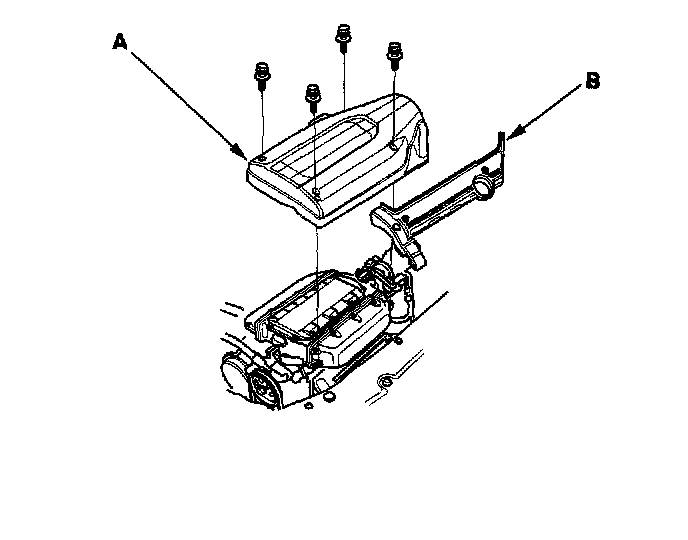 A
B