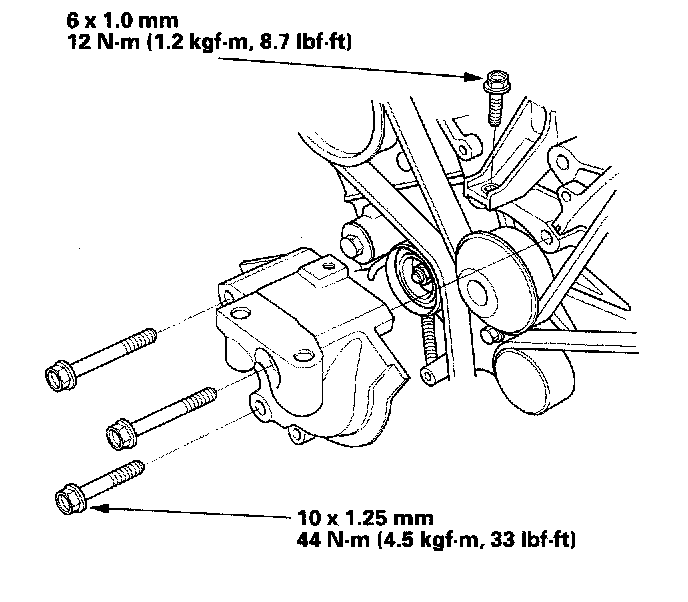 6 x 1.0 mm
12 N·m (1.2 kgf·m, 8.7 lbf·ft)

10 x 1.25 mm
44 N·m (4.5 kgf·m, 33 lbf·ft)