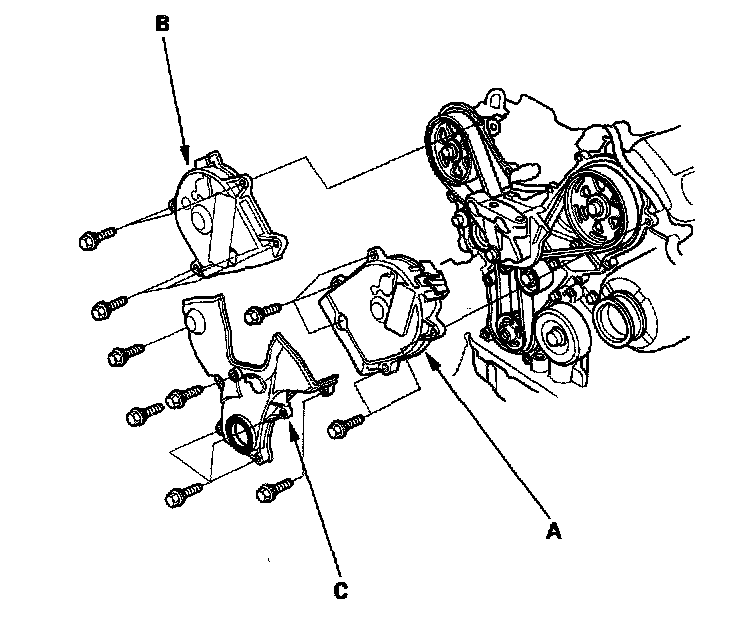 B

A

C