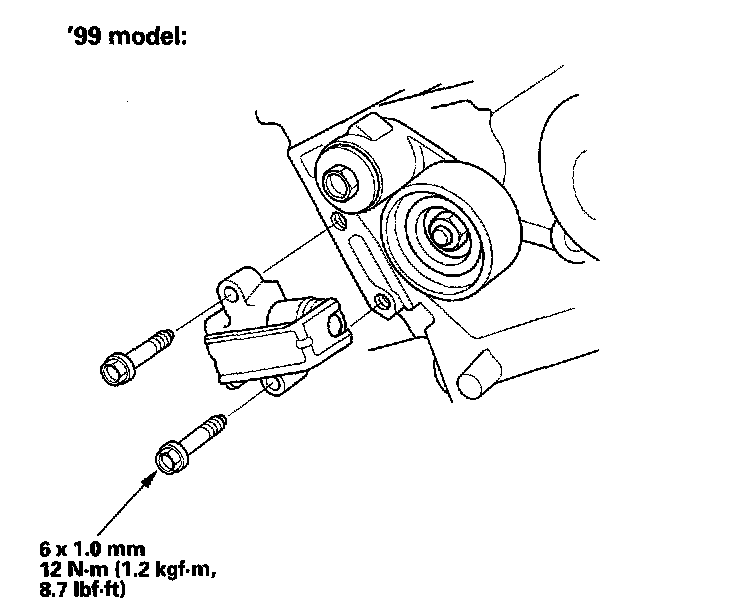 '99 model:

6 x 1.0 mm
12 N·m (1.2 kgf·m, 8.7 lbf·ft)