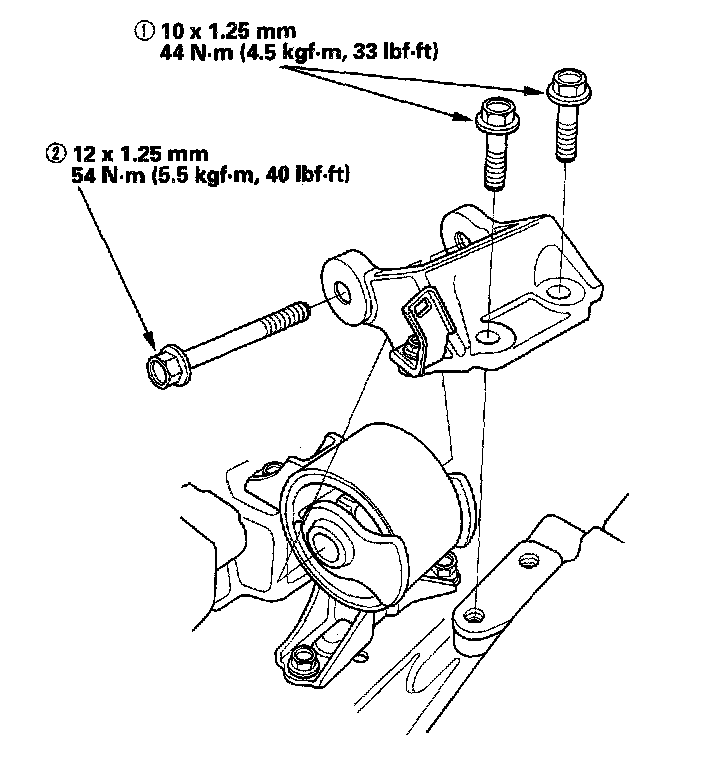 ① 10 x 1.25 mm
44 N·m (4.5 kgf·m, 33 lbf·ft)

② 12 x 1.25 mm
54 N·m (5.5 kgf·m, 40 lbf·ft)