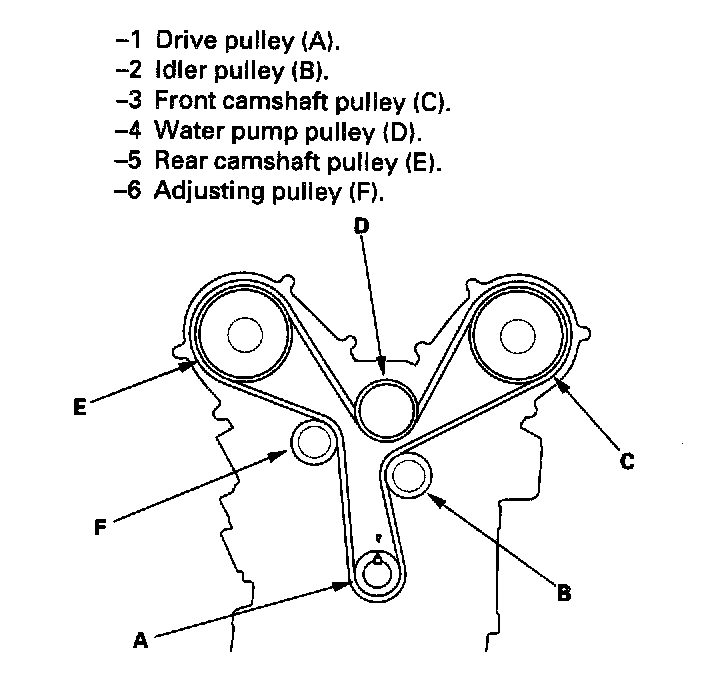 –1 Drive pulley (A).
–2 Idler pulley (B).
–3 Front camshaft pulley (C).
–4 Water pump pulley (D).
–5 Rear camshaft pulley (E).
–6 Adjusting pulley (F).

D

E

C

F

B

A