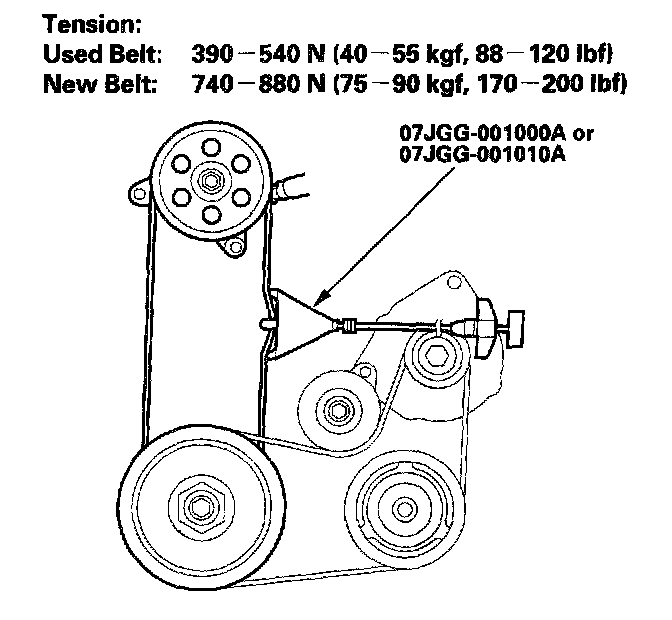 Tension:
Used Belt: 390 – 540 N (40 – 55 kgf, 88 – 120 lbf)
New Belt: 740 – 880 N (75 – 90 kgf, 170 – 200 lbf)

07JGG-001000A or
07JGG-001010A