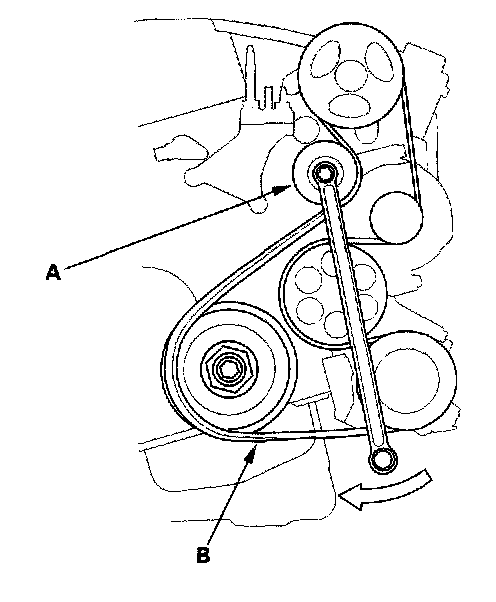 A

B