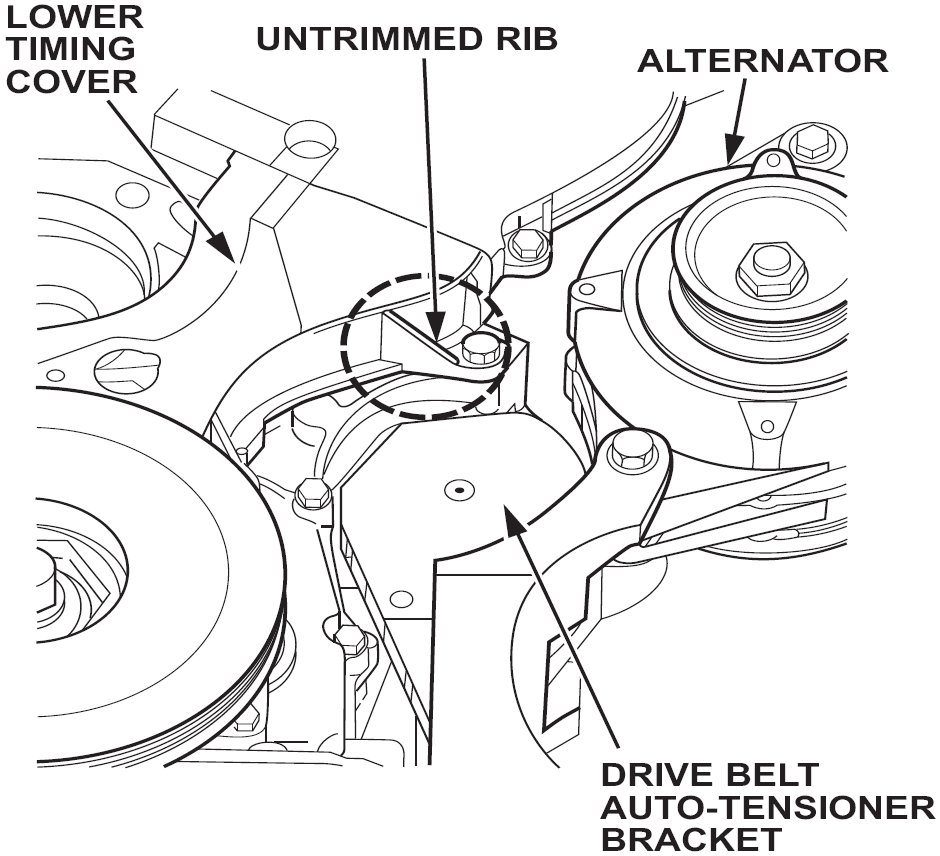 LOWER TIMING COVER

UNTRIMMED RIB

ALTERNATOR

DRIVE BELT AUTO-TENSIONER BRACKET