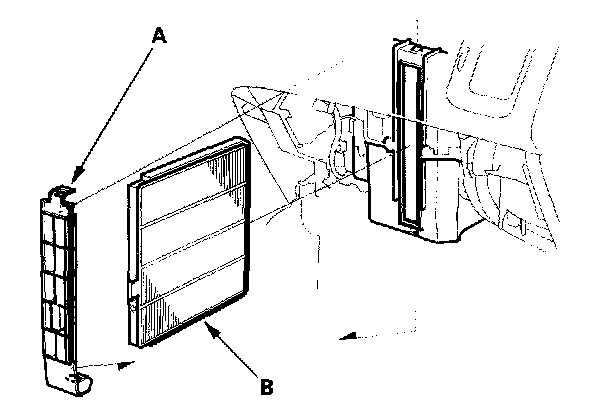 A

B