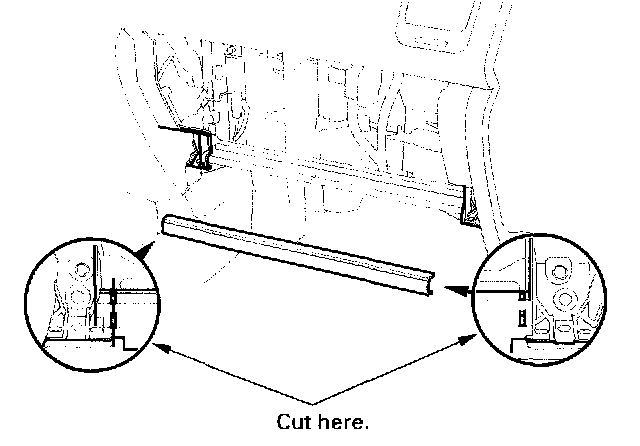 Cut here.