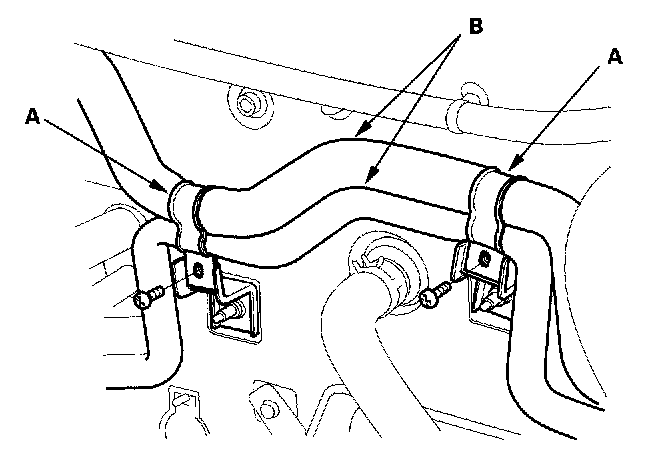 B

A

A