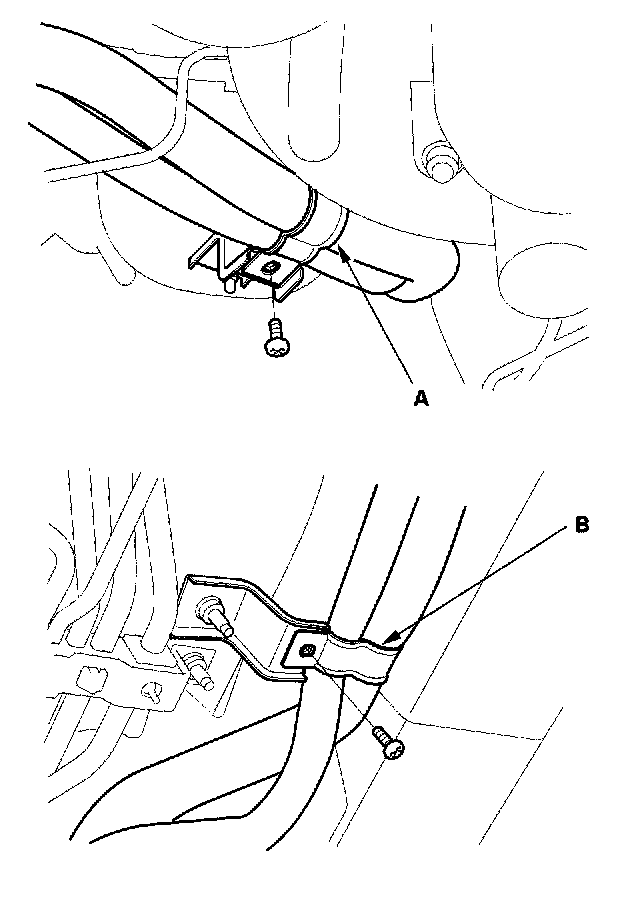 A

B