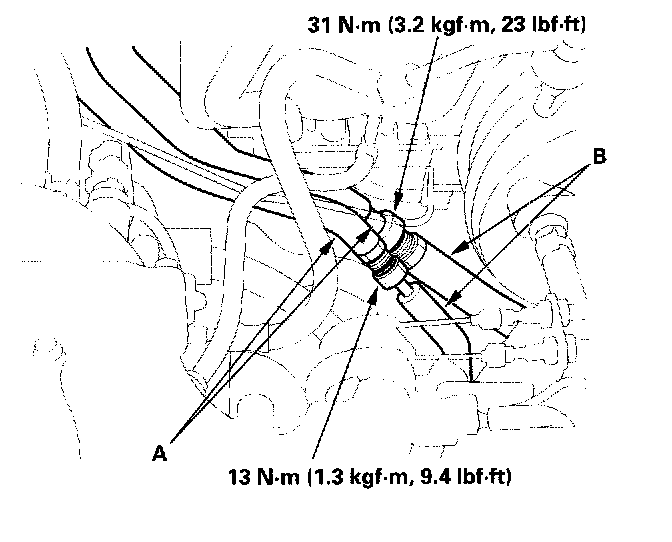 31 N·m (3.2 kgf·m, 23 lbf·ft)

B

A

13 N·m (1.3 kgf·m, 9.4 lbf·ft)