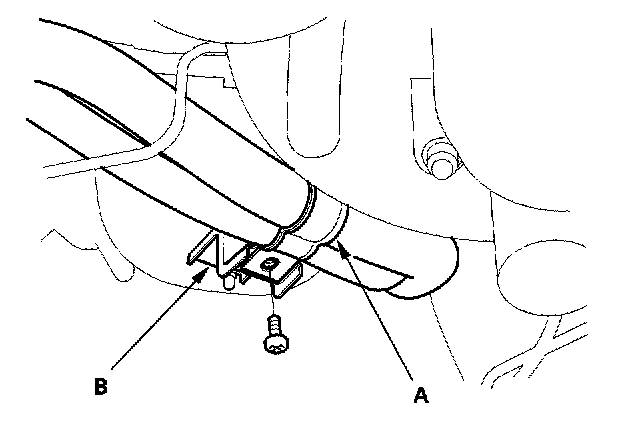 B

A