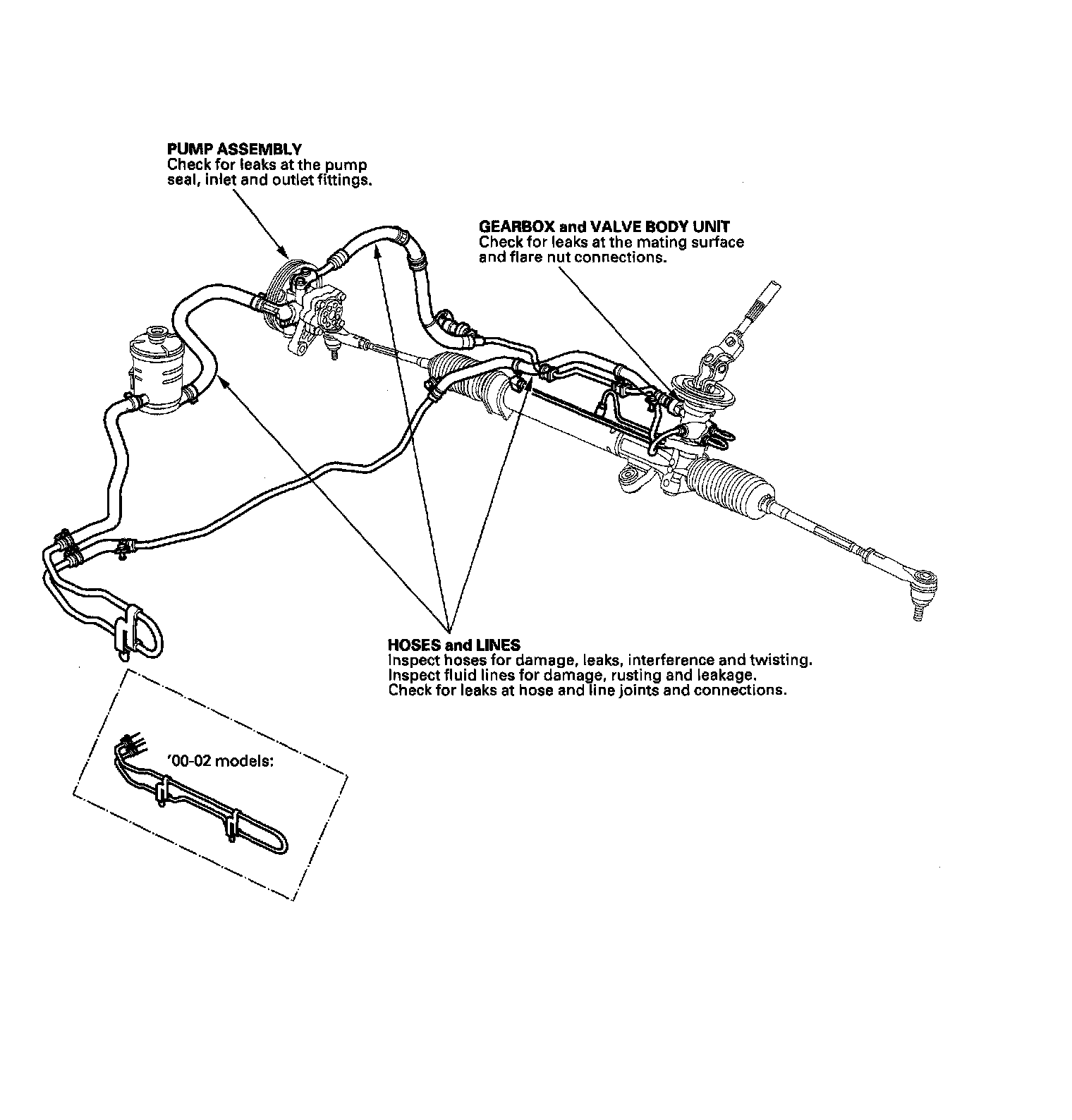 PUMP ASSEMBLY
Check for leaks at the pump seal, inlet and outlet fittings.

GEARBOX and VALVE BODY UNIT
Check for leaks at the mating surface and flare nut connections.

HOSES and LINES
Inspect hoses for damage, leaks, interference and twisting.
Inspect fluid lines for damage, rusting and leakage.
Check for leaks at hose and line joints and connections.

'00-02 models: