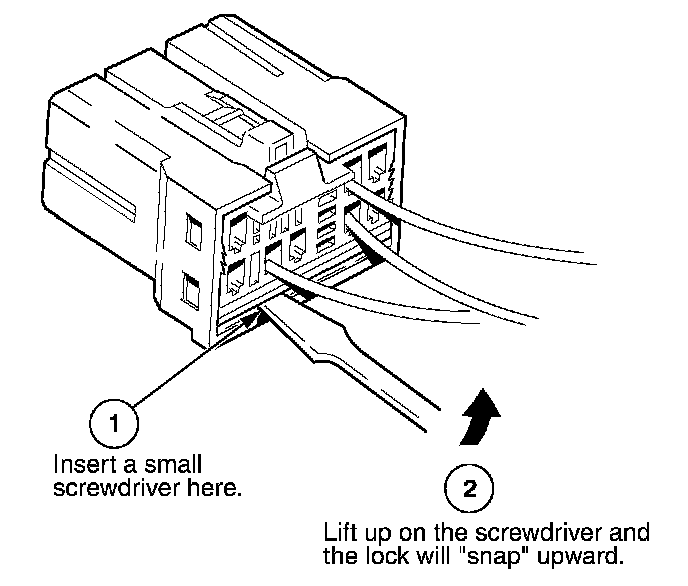 1
Insert a small screwdriver here.

2
Lift up on the screwdriver and the lock will "snap" upward.