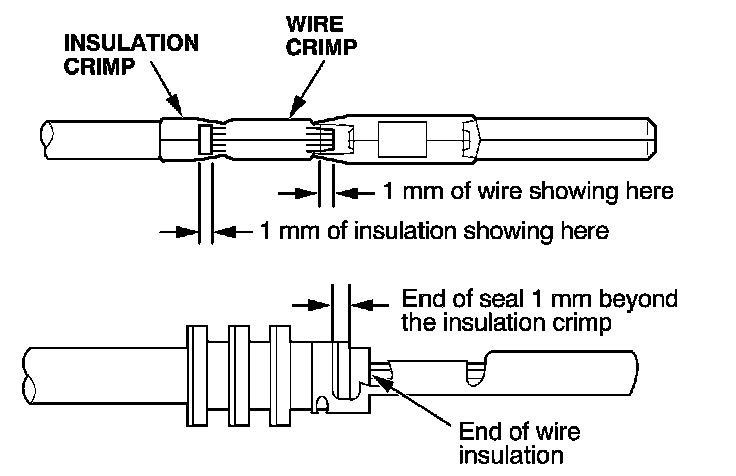 INSULATION CRIMP

WIRE CRIMP

1 mm of wire showing here

1 mm of insulation showing here

End of seal 1 mm beyond the insulation crimp

End of wire insulation