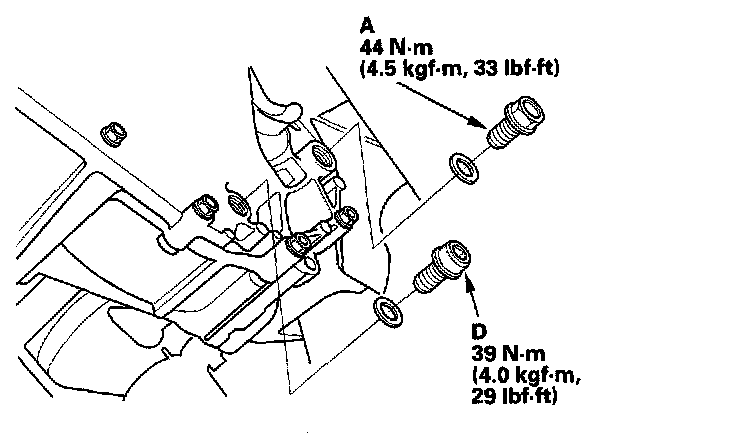 A
44 N·m
(4.5 kgf·m, 33 lbf·ft)

D
39 N·m
(4.0 kgf·m,
29 lbf·ft)