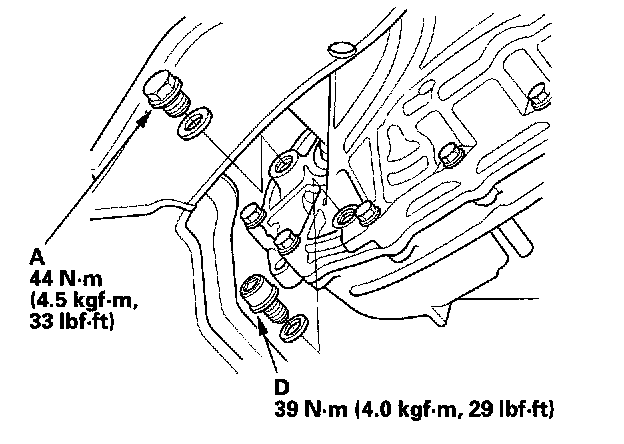 A
44 N·m
(4.5 kgf·m,
33 lbf·ft)

D
39 N·m (4.0 kgf·m, 29 lbf·ft)