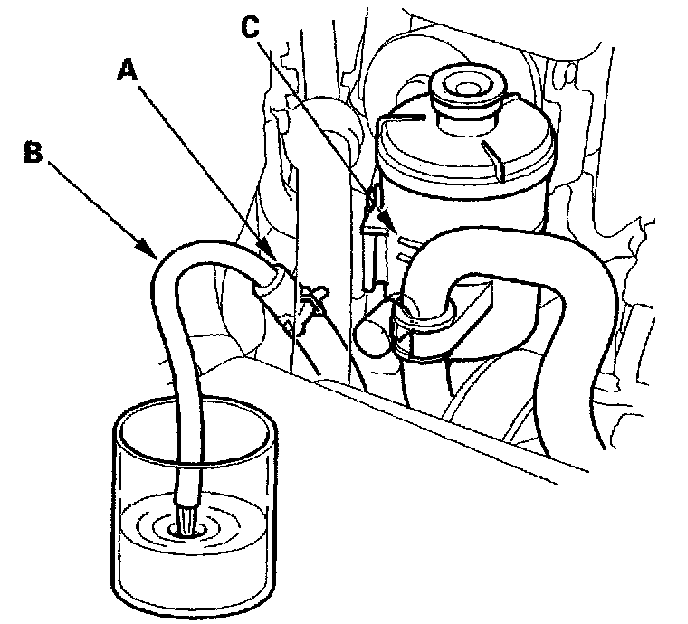 C
A
B