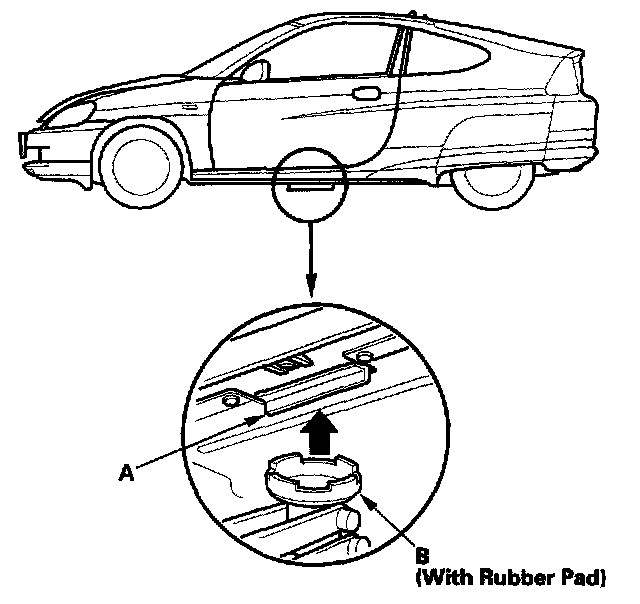 A

B
(With Rubber Pad)