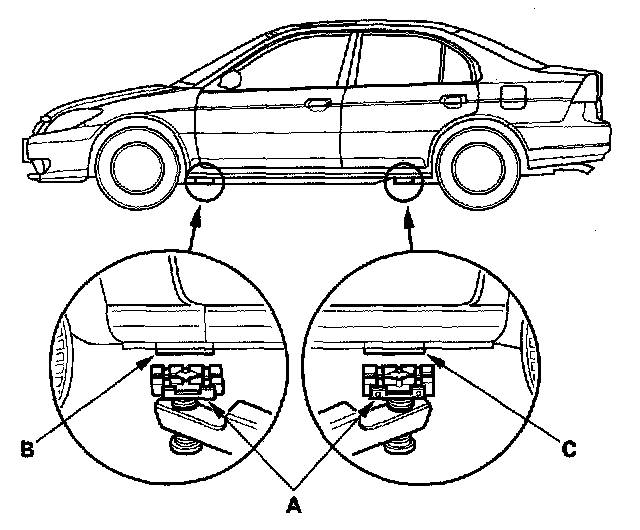 B
C
A