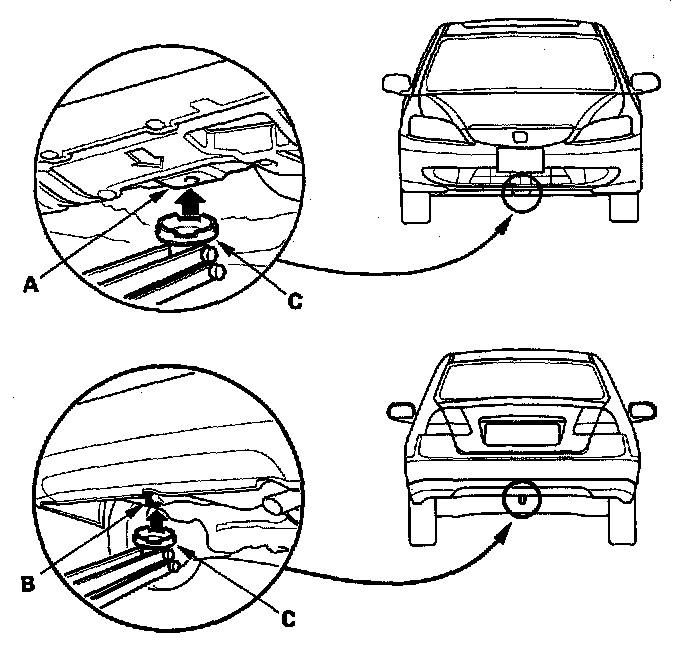 A
C
B
C