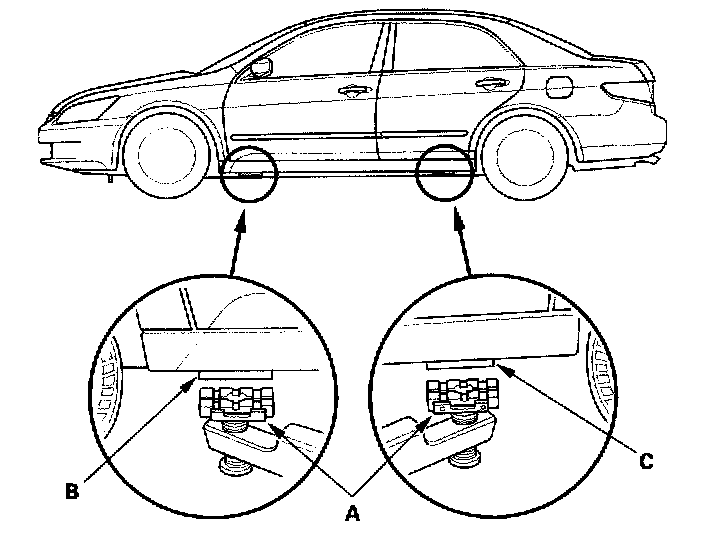 B

A

C