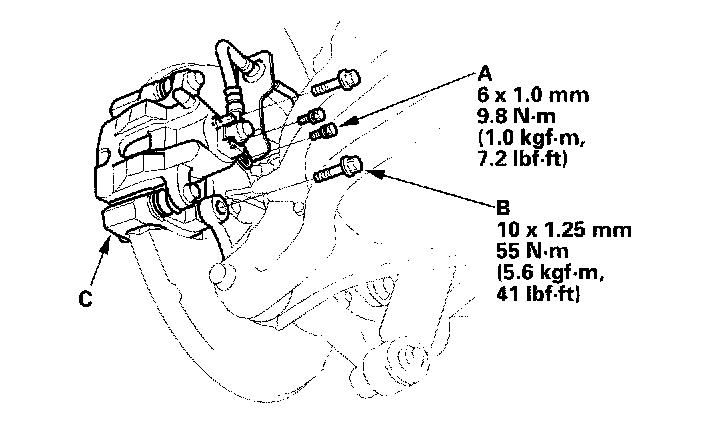 A
6 x 1.0 mm
9.8 N·m
(1.0 kgf·m,
7.2 lbf·ft)

B
10 x 1.25 mm
55 N·m
(5.6 kgf·m,
41 lbf·ft)

C