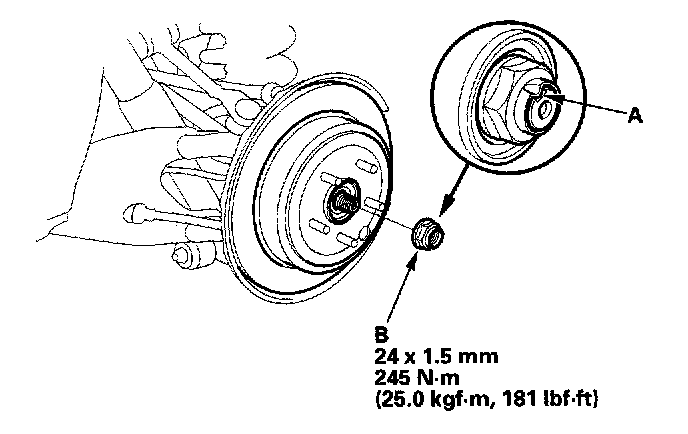 A

B
24 x 1.5 mm
245 N·m
(25.0 kgf·m, 181 lbf·ft)