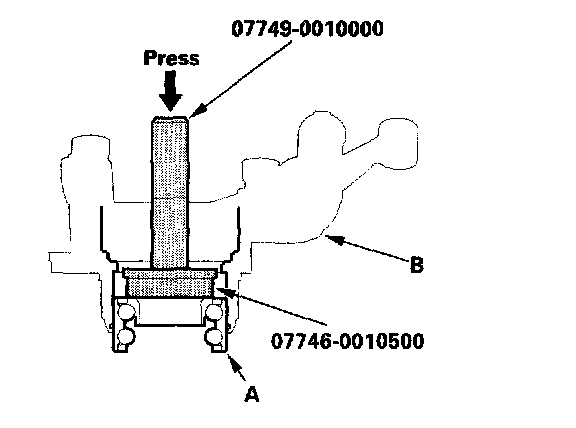 07749-0010000

Press

B

07746-0010500

A