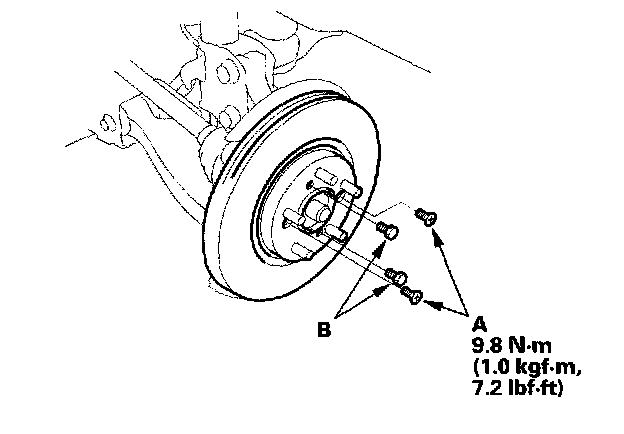 B

A
9.8 N·m
(1.0 kgf·m,
7.2 lbf·ft)