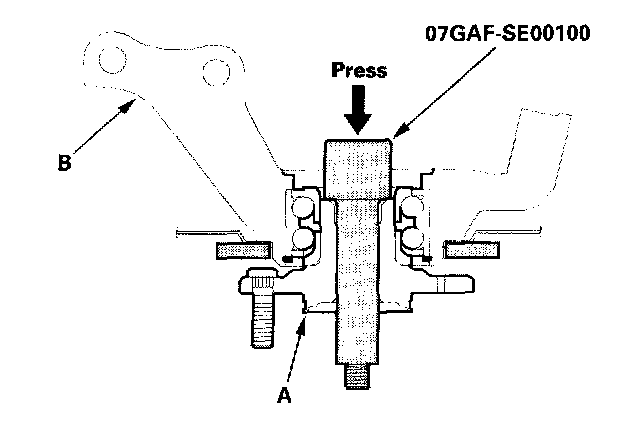 07GAF-SE00100

Press

B

A