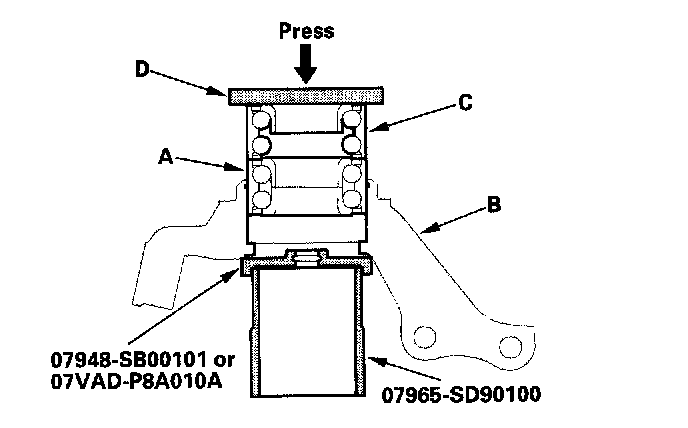 Press

D

C

A

B

07948-SB00101 or
07VAD-P8A010A

07965-SD90100